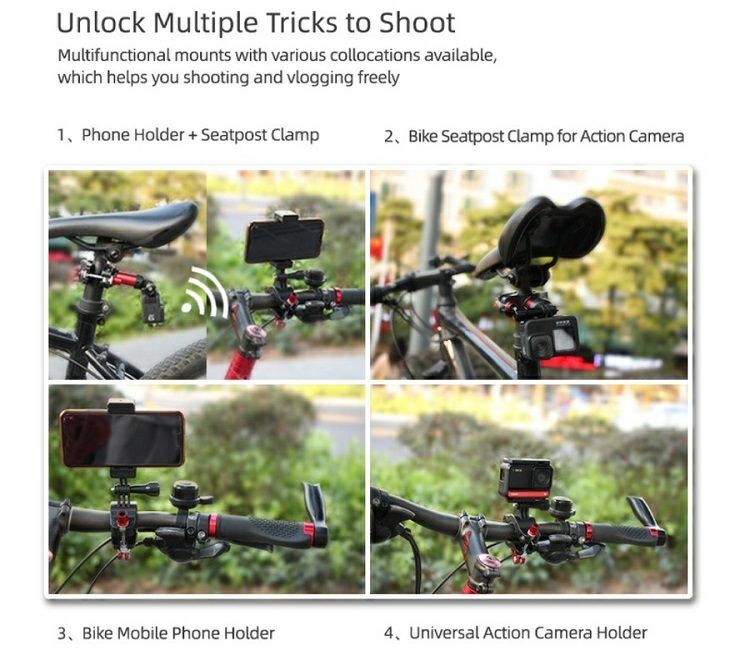 Unlock Multiple Tricks to Shoot

Multifunctional mounts with various collocations available, which helps you shooting and vlogging freely

1、Phone Holder + Seatpost Clamp

2、Bike Seatpost Clamp for Action Camera

3、Bike Mobile Phone Holder

4、Universal Action Camera Holder